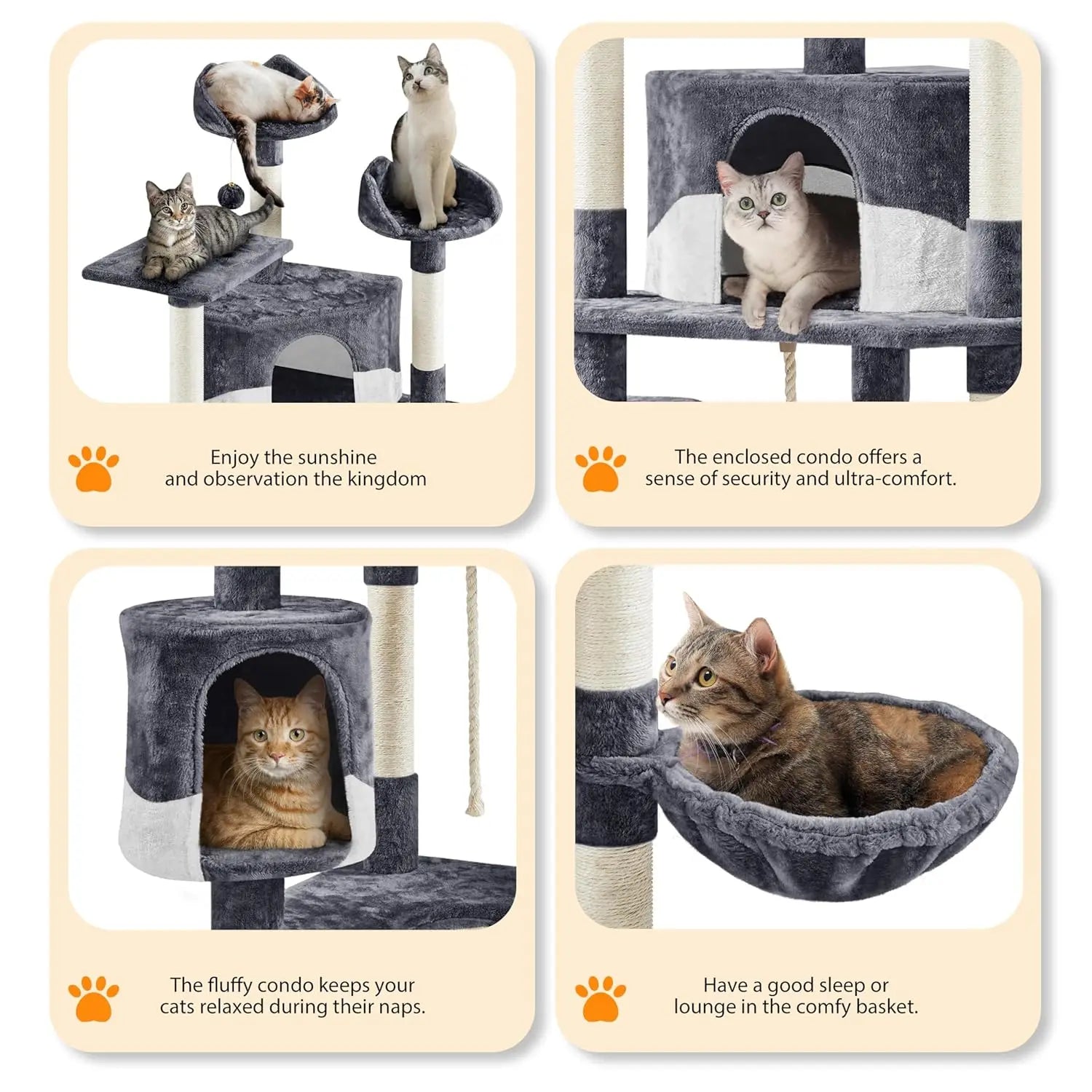 Enjoy the sunshine and observation the kingdom

The enclosed condo offers a sense of security and ultra-comfort.

The fluffy condo keeps your cats relaxed during their naps.

Have a good sleep or lounge in the comfy basket.