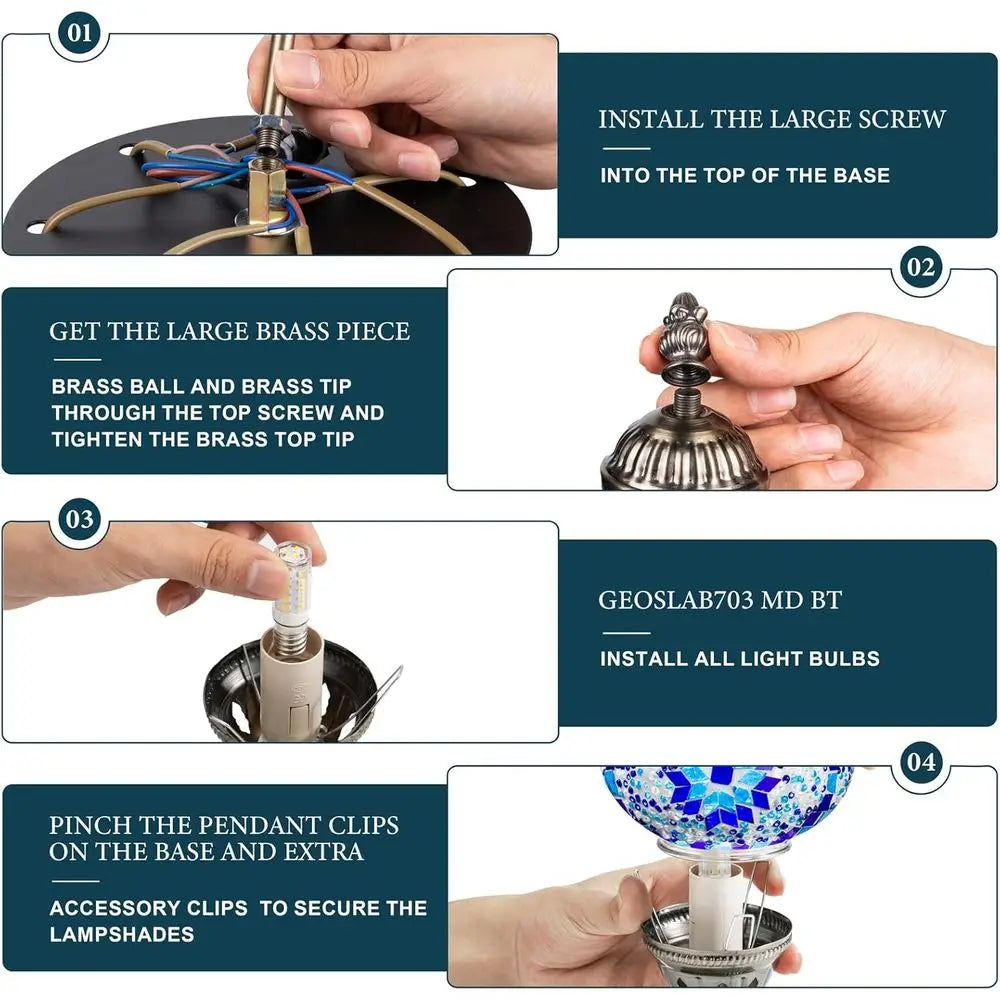 01

INSTALL THE LARGE SCREW

INTO THE TOP OF THE BASE

02

GET THE LARGE BRASS PIECE

BRASS BALL AND BRASS TIP THROUGH THE TOP SCREW AND TIGHTEN THE BRASS TOP TIP

03

GEOSLAB703 MD BT

INSTALL ALL LIGHT BULBS

04

PINCH THE PENDANT CLIPS ON THE BASE AND EXTRA

ACCESSORY CLIPS TO SECURE THE LAMPSHADES