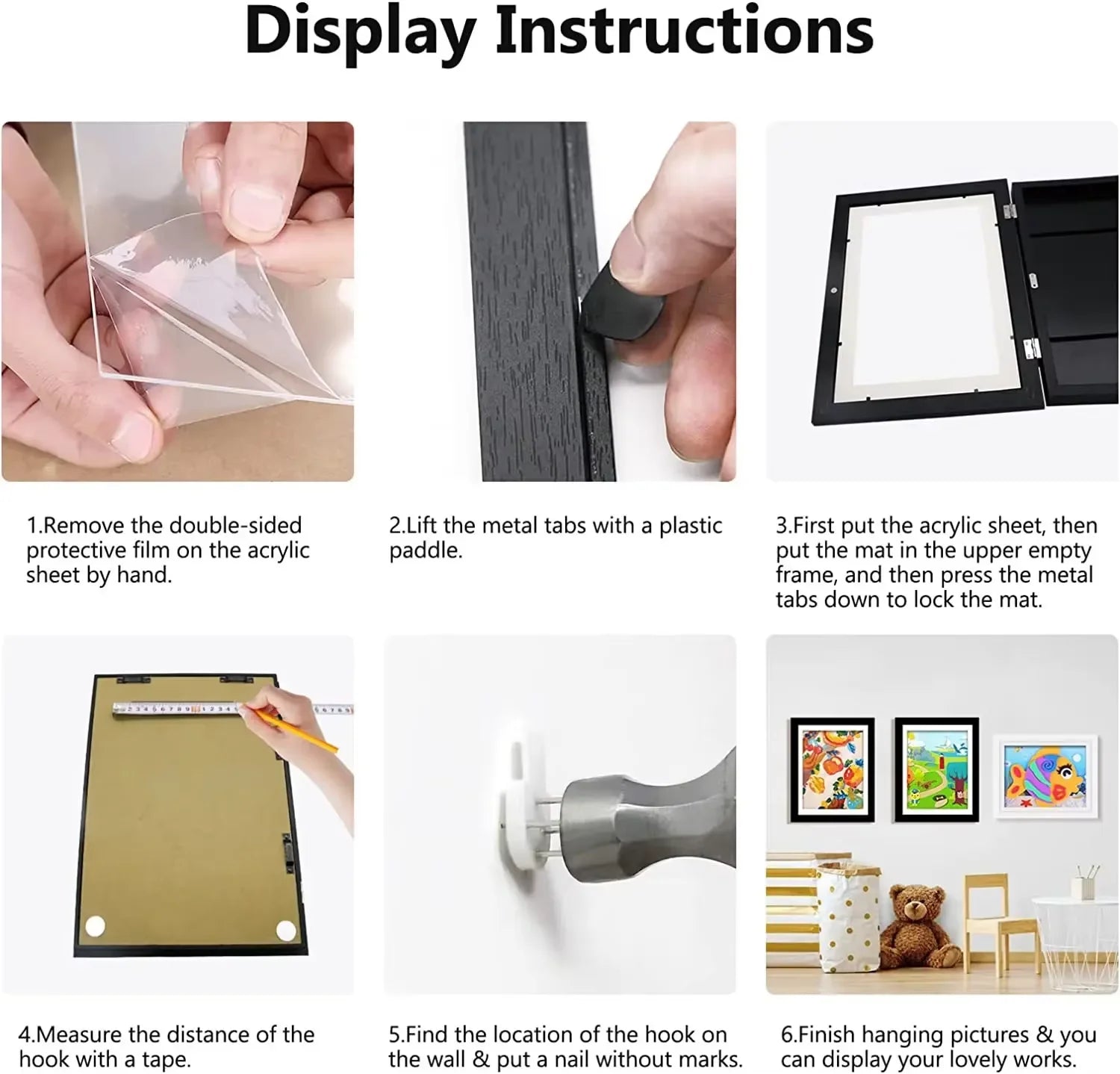 Display Instructions

1.Remove the double-sided protective film on the acrylic sheet by hand.

2.Lift the metal tabs with a plastic paddle.

3.First put the acrylic sheet, then put the mat in the upper empty frame, and then press the metal tabs down to lock the mat.

4.Measure the distance of the hook with a tape.

5.Find the location of the hook on the wall & put a nail without marks.

6.Finish hanging pictures & you can display your lovely works.